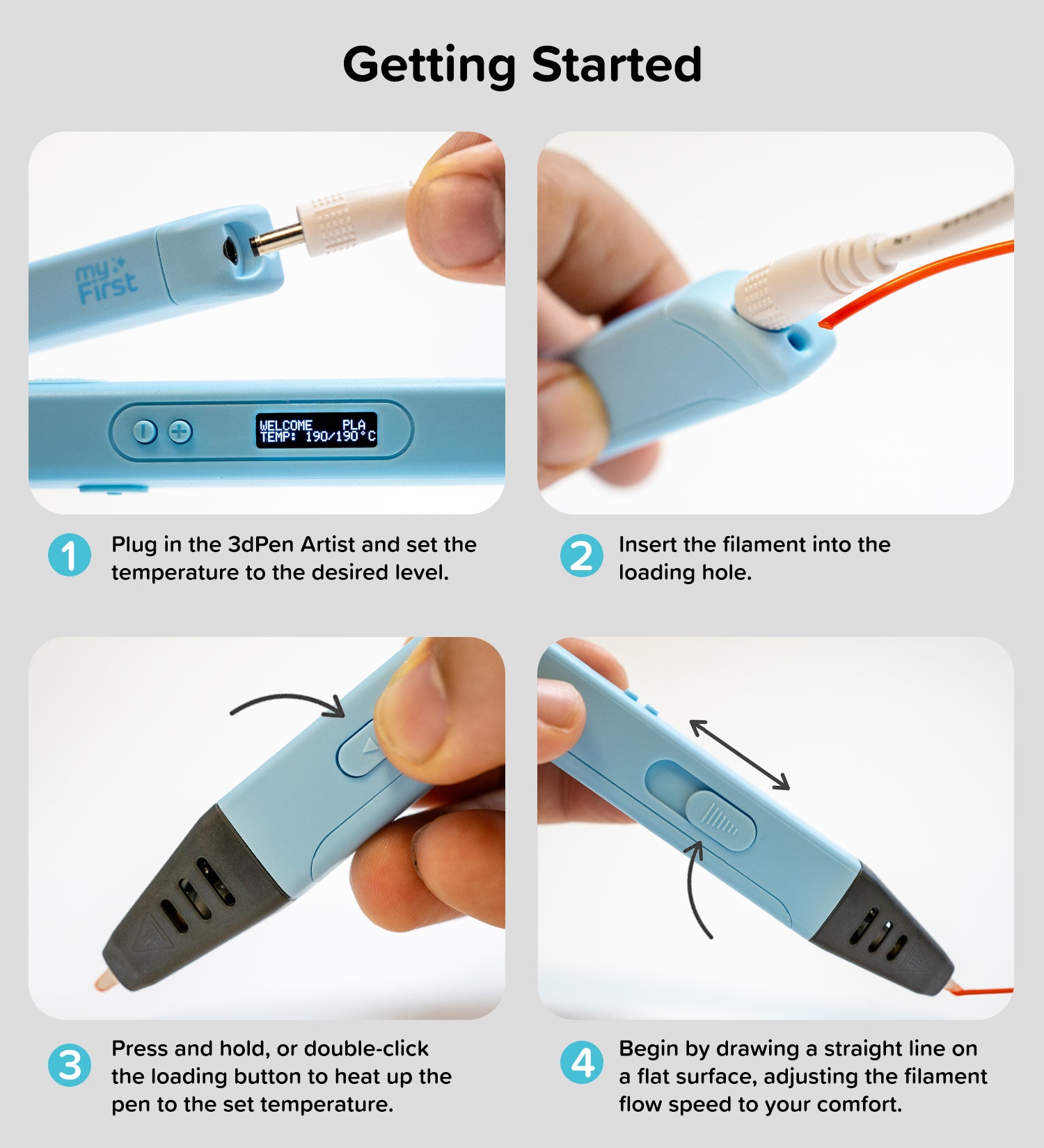 Getting Started

my First

WELCOME PLA
TEMP: 190/190°C

1 Plug in the 3dPen Artist and set the temperature to the desired level.

2 Insert the filament into the loading hole.

3 Press and hold, or double-click the loading button to heat up the pen to the set temperature.

4 Begin by drawing a straight line on a flat surface, adjusting the filament flow speed to your comfort.